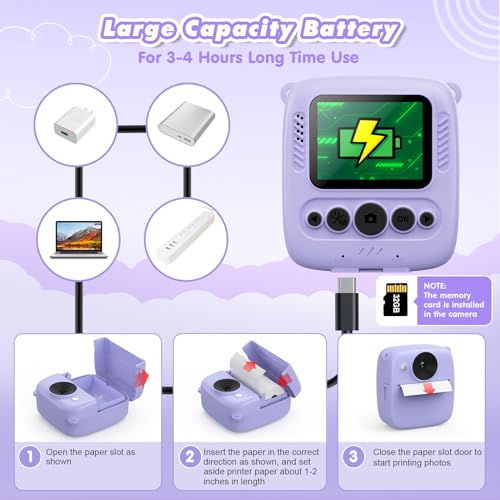 Large Capacity Battery
For 3-4 Hours Long Time Use

OK

32GB

NOTE:
The memory card is installed in the camera

1 Open the paper slot as shown

2 Insert the paper in the correct direction as shown, and set aside printer paper about 1-2 inches in length

3 Close the paper slot door to start printing photos