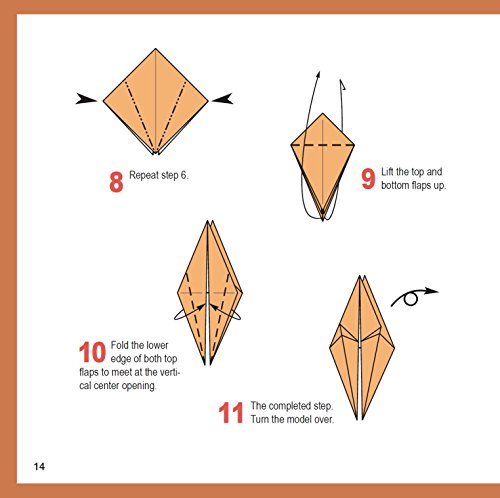 8 Repeat step 6.

9 Lift the top and bottom flaps up.

10 Fold the lower edge of both top flaps to meet at the vertical center opening.

11 The completed step. Turn the model over.

14