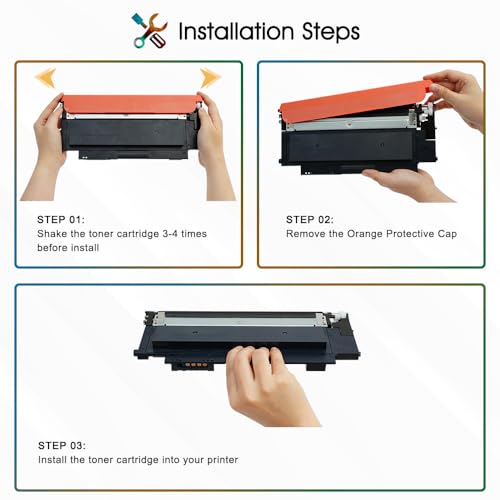 Installation Steps

STEP 01:
Shake the toner cartridge 3-4 times before install

STEP 02:
Remove the Orange Protective Cap

STEP 03:
Install the toner cartridge into your printer