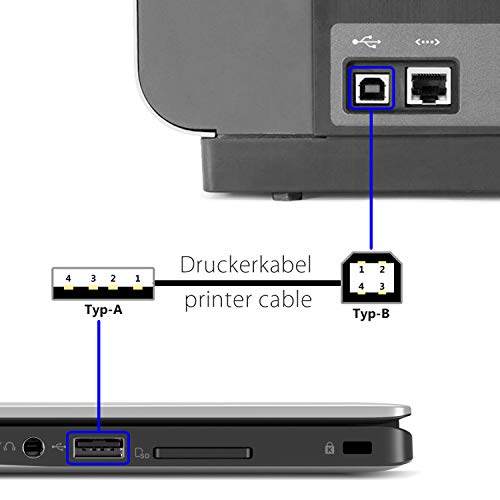 4 3 2 1
Typ-A

Druckerkabel
printer cable

1 2
4 3
Typ-B

SD