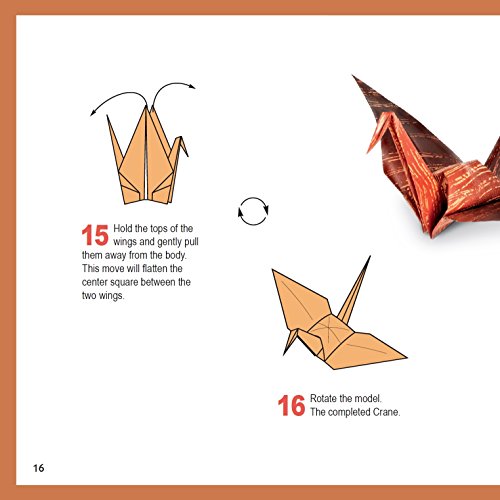 15 Hold the tops of the wings and gently pull them away from the body. This move will flatten the center square between the two wings.

16 Rotate the model. The completed Crane.

16