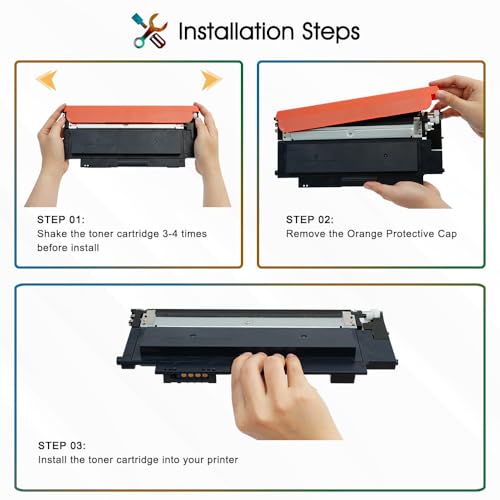 Installation Steps

STEP 01:
Shake the toner cartridge 3-4 times before install

STEP 02:
Remove the Orange Protective Cap

STEP 03:
Install the toner cartridge into your printer