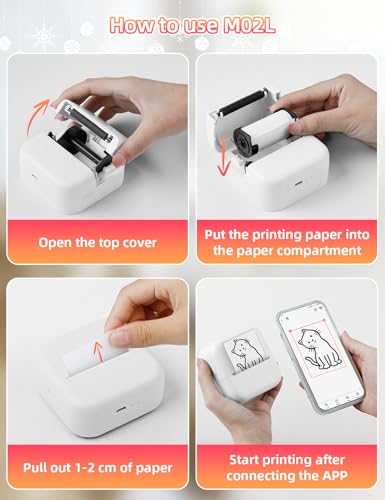 How to use M02L

Open the top cover

Put the printing paper into the paper compartment

Pull out 1-2 cm of paper

Start printing after connecting the APP