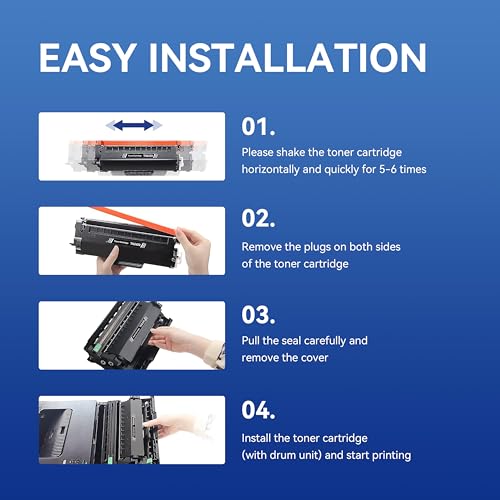 EASY INSTALLATION

01.

Please shake the toner cartridge horizontally and quickly for 5-6 times

02.

Remove the plugs on both sides of the toner cartridge

03.

Pull the seal carefully and remove the cover

04.

Install the toner cartridge (with drum unit) and start printing