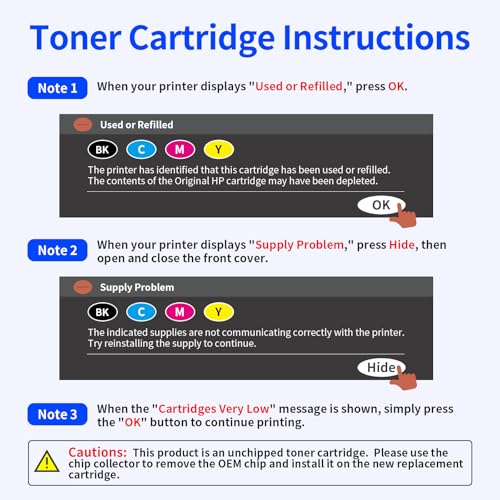 Toner Cartridge Instructions

Note 1 When your printer displays "Used or Refilled," press OK.

Used or Refilled

BK C M Y

The printer has identified that this cartridge has been used or refilled. The contents of the Original HP cartridge may have been depleted.

OK

Note 2 When your printer displays "Supply Problem," press Hide, then open and close the front cover.

Supply Problem

BK C M Y

The indicated supplies are not communicating correctly with the printer. Try reinstalling the supply to continue.

Hide

Note 3 When the "Cartridges Very Low" message is shown, simply press the "OK" button to continue printing.

Cautions: This product is an unchipped toner cartridge. Please use the chip collector to remove the OEM chip and install it on the new replacement cartridge.