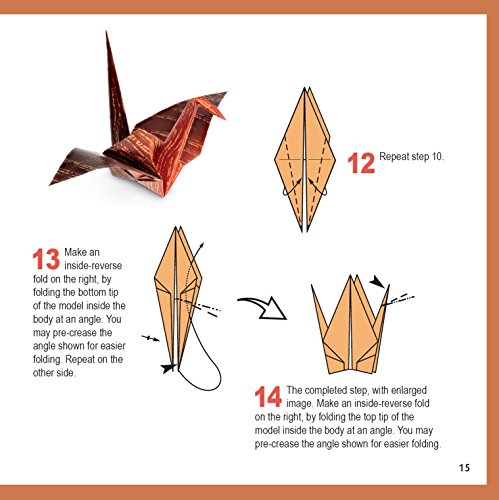 12 Repeat step 10.

13 Make an inside-reverse fold on the right, by folding the bottom tip of the model inside the body at an angle. You may pre-crease the angle shown for easier folding. Repeat on the other side.

14 The completed step, with enlarged image. Make an inside-reverse fold on the right, by folding the top tip of the model inside the body at an angle. You may pre-crease the angle shown for easier folding.

15