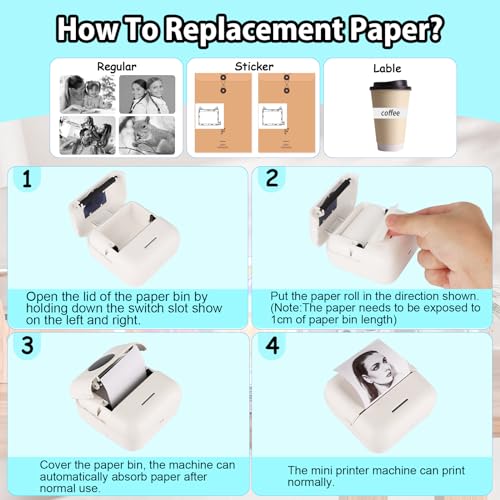 How To Replacement Paper?

Regular

Sticker

Lable

coffee

1

Open the lid of the paper bin by holding down the switch slot show on the left and right.

2

Put the paper roll in the direction shown. (Note:The paper needs to be exposed to 1cm of paper bin length)

3

Cover the paper bin, the machine can automatically absorb paper after normal use.

4

The mini printer machine can print normally.