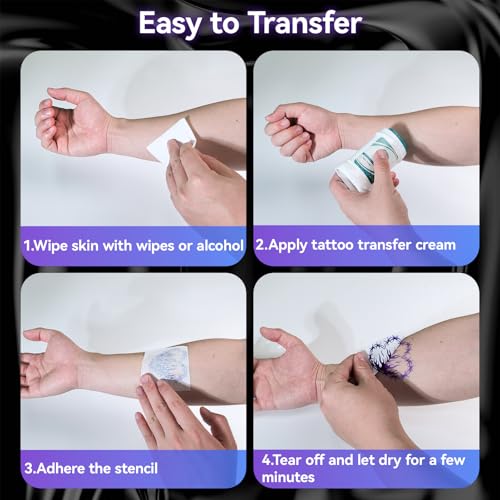 Easy to Transfer

1.Wipe skin with wipes or alcohol

2.Apply tattoo transfer cream

3.Adhere the stencil

4.Tear off and let dry for a few minutes