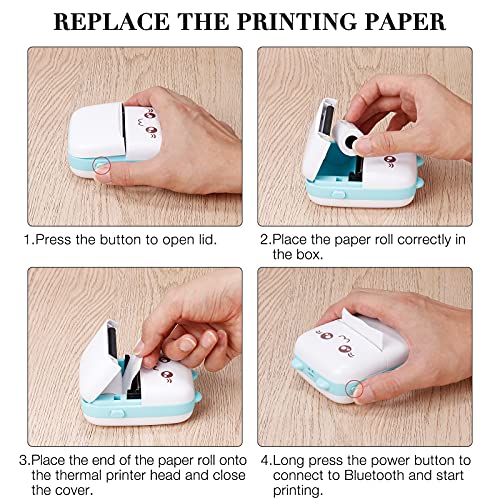 REPLACE THE PRINTING PAPER

1.Press the button to open lid.

2.Place the paper roll correctly in the box.

3.Place the end of the paper roll onto the thermal printer head and close the cover.

4.Long press the power button to connect to Bluetooth and start printing.