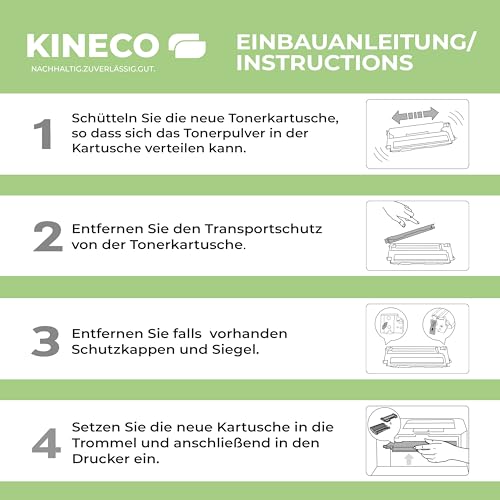 KINECO
NACHHALTIG.ZUVERLÄSSIG.GUT.

EINBAUANLEITUNG/ INSTRUCTIONS

1 Schütteln Sie die neue Tonerkartusche, so dass sich das Tonerpulver in der Kartusche verteilen kann.

2 Entfernen Sie den Transportschutz von der Tonerkartusche.

3 Entfernen Sie falls vorhanden Schutzkappen und Siegel.

4 Setzen Sie die neue Kartusche in die Trommel und anschließend in den Drucker ein.